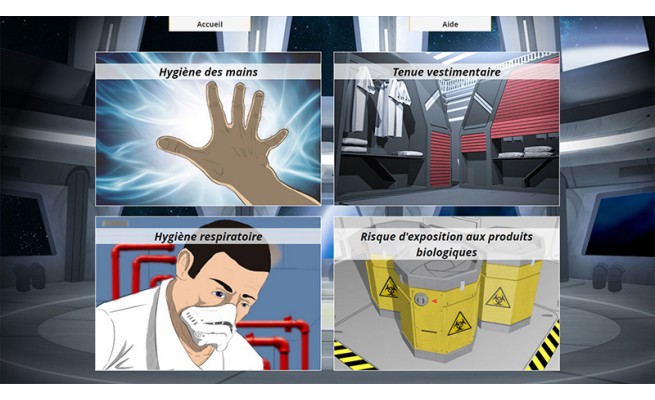 Accueil

Aide

Hygiène des mains

Tenue vestimentaire

Hygiène respiratoire

Risque d'exposition aux produits biologiques