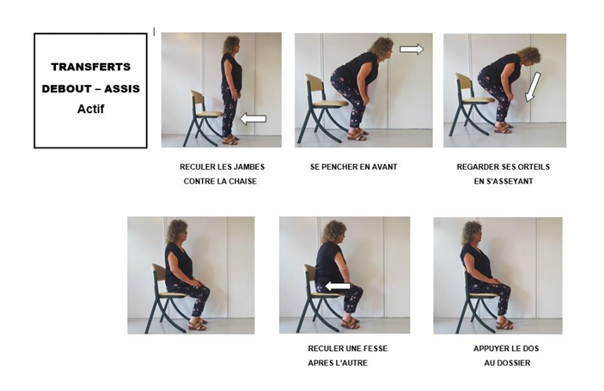 TRANSFERTS
DEBOUT – ASSIS
Actif

RECULER LES JAMBES CONTRE LA CHAISE

SE PENCHER EN AVANT

REGARDER SES ORTEILS EN S'ASSEYANT

RECULER UNE FESSE APRES L'AUTRE

APPUYER LE DOS AU DOSSIER